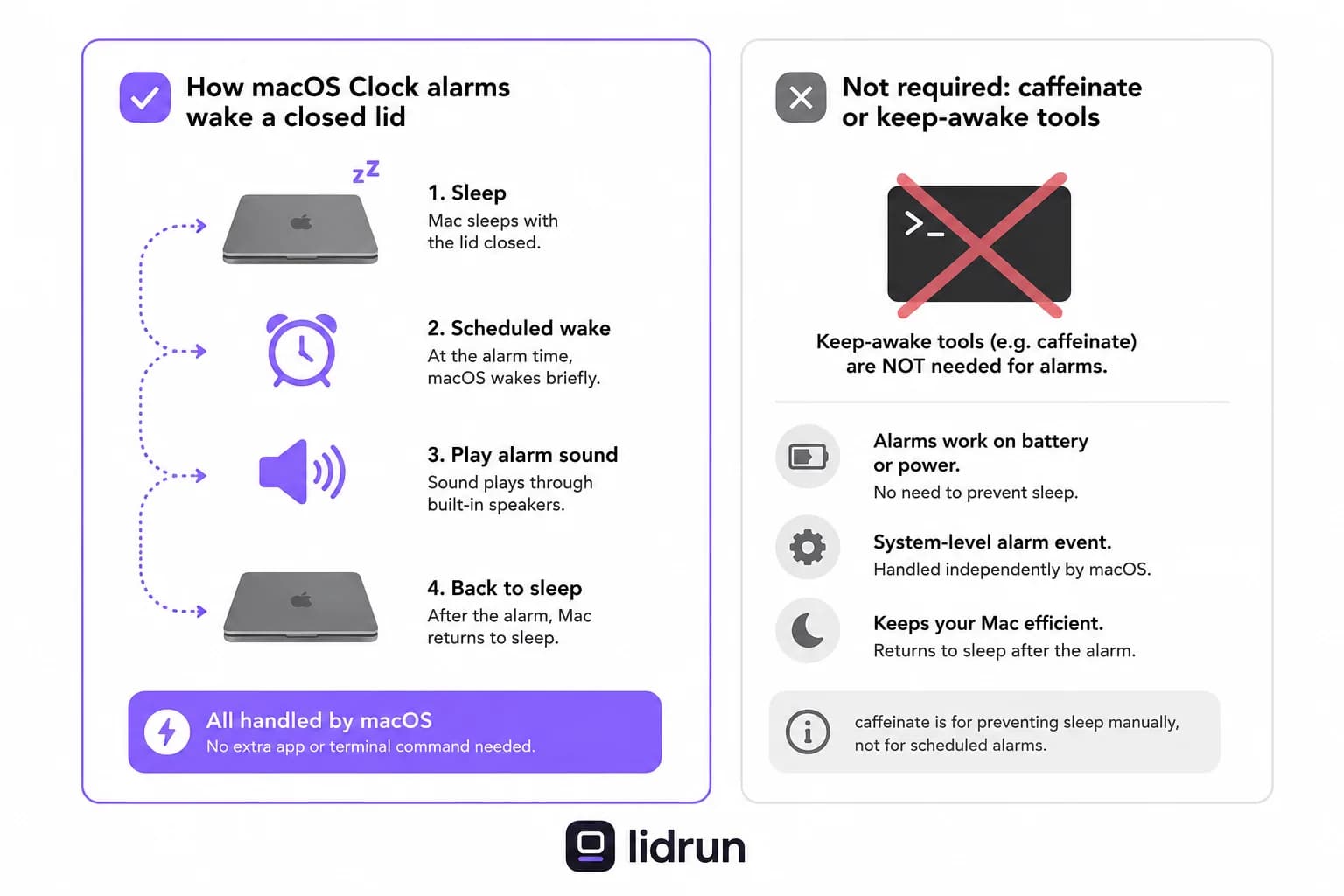 How macOS Clock alarms wake a closed lid

zZ

1. Sleep
Mac sleeps with the lid closed.

2. Scheduled wake
At the alarm time, macOS wakes briefly.

3. Play alarm sound
Sound plays through built-in speakers.

4. Back to sleep
After the alarm, Mac returns to sleep.

All handled by macOS
No extra app or terminal command needed.

Not required: caffeinate or keep-awake tools

>_

Keep-awake tools (e.g. caffeinate) are NOT needed for alarms.

Alarms work on battery or power.
No need to prevent sleep.

System-level alarm event.
Handled independently by macOS.

Keeps your Mac efficient.
Returns to sleep after the alarm.

caffeinate is for preventing sleep manually, not for scheduled alarms.

lidrun